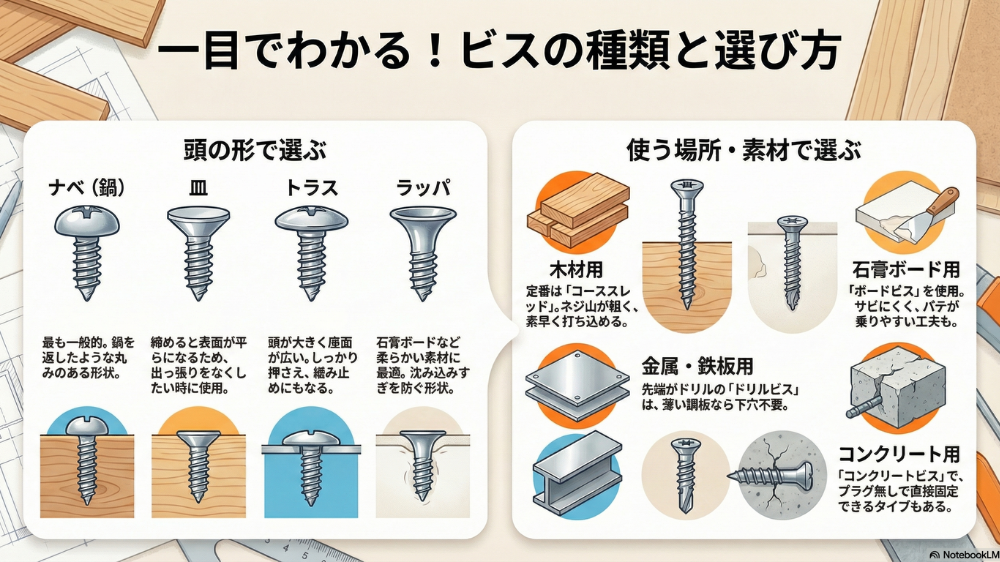 一目でわかる！ビスの種類と選び方

頭の形で選ぶ

ナベ（鍋）

最も一般的。鍋を返したような丸みのある形状。

皿

締めると表面が平らになるため、出っ張りをなくしたい時に使用。

トラス

頭が大きく座面が広い。しっかり押さえ、緩み止めにもなる。

ラッパ

石膏ボードなど柔らかい素材に最適。沈み込みすぎを防ぐ形状。

使う場所・素材で選ぶ

木材用

定番は「コーススレッド」。ネジ山が粗く、素早く打ち込める。

石膏ボード用

「ボードビス」を使用。サビにくく、パテが乗りやすい工夫も。

金属・鉄板用

先端がドリルの「ドリルビス」は、薄い鋼板なら下穴不要。

コンクリート用

「コンクリートビス」で、プラグ無しで直接固定できるタイプもある。

NotebookLM